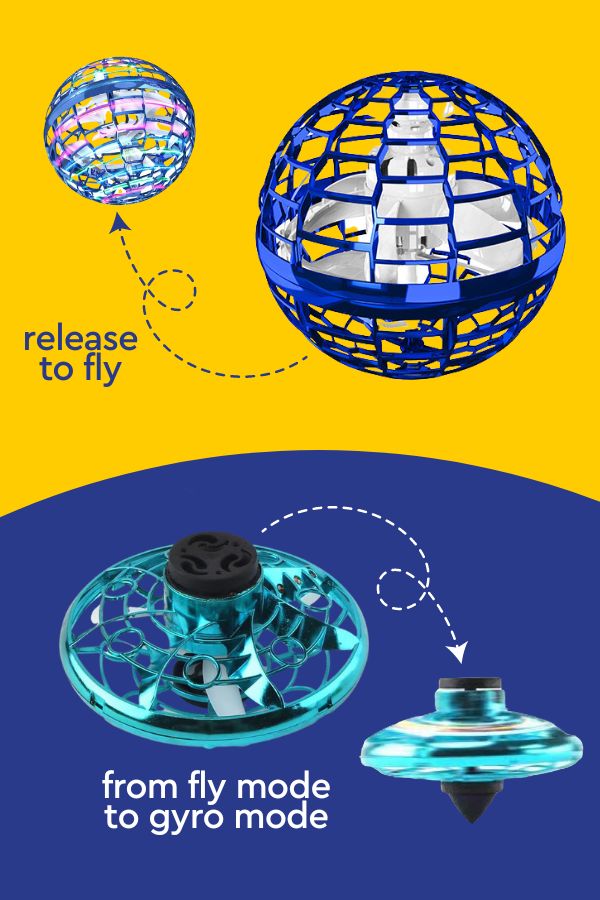 release to fly

from fly mode to gyro mode