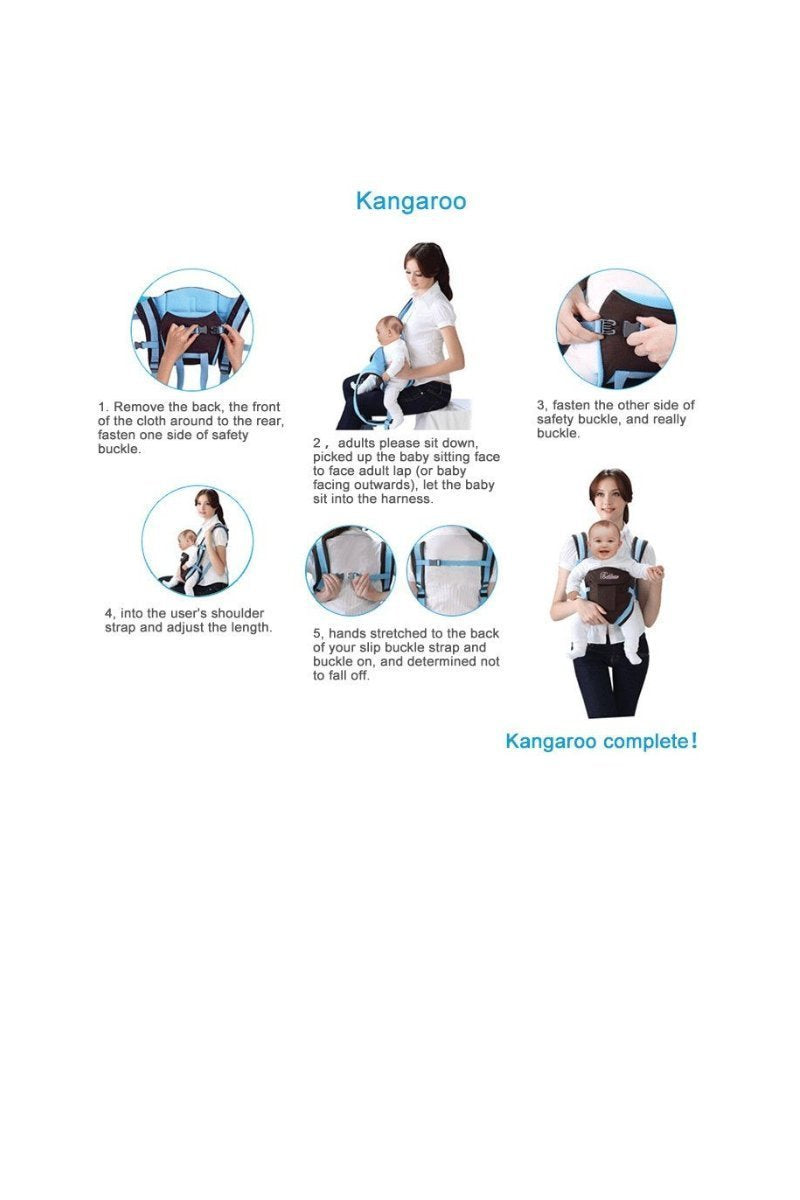 Kangaroo

1. Remove the back, the front of the cloth around to the rear, fasten one side of safety buckle.

2， adults please sit down, picked up the baby sitting face to face adult lap (or baby facing outwards), let the baby sit into the harness.

3, fasten the other side of safety buckle, and really buckle.

4, into the user's shoulder strap and adjust the length.

5, hands stretched to the back of your slip buckle strap and buckle on, and determined not to fall off.

Kangaroo complete!